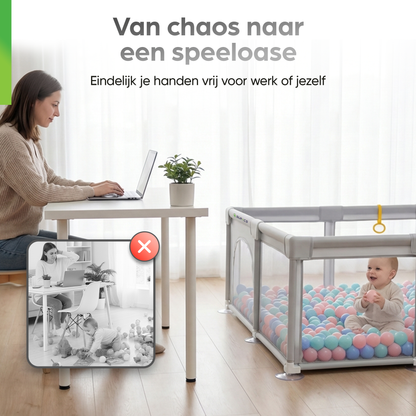 Van chaos naar een speeloase

Eindelijk je handen vrij voor werk of jezelf