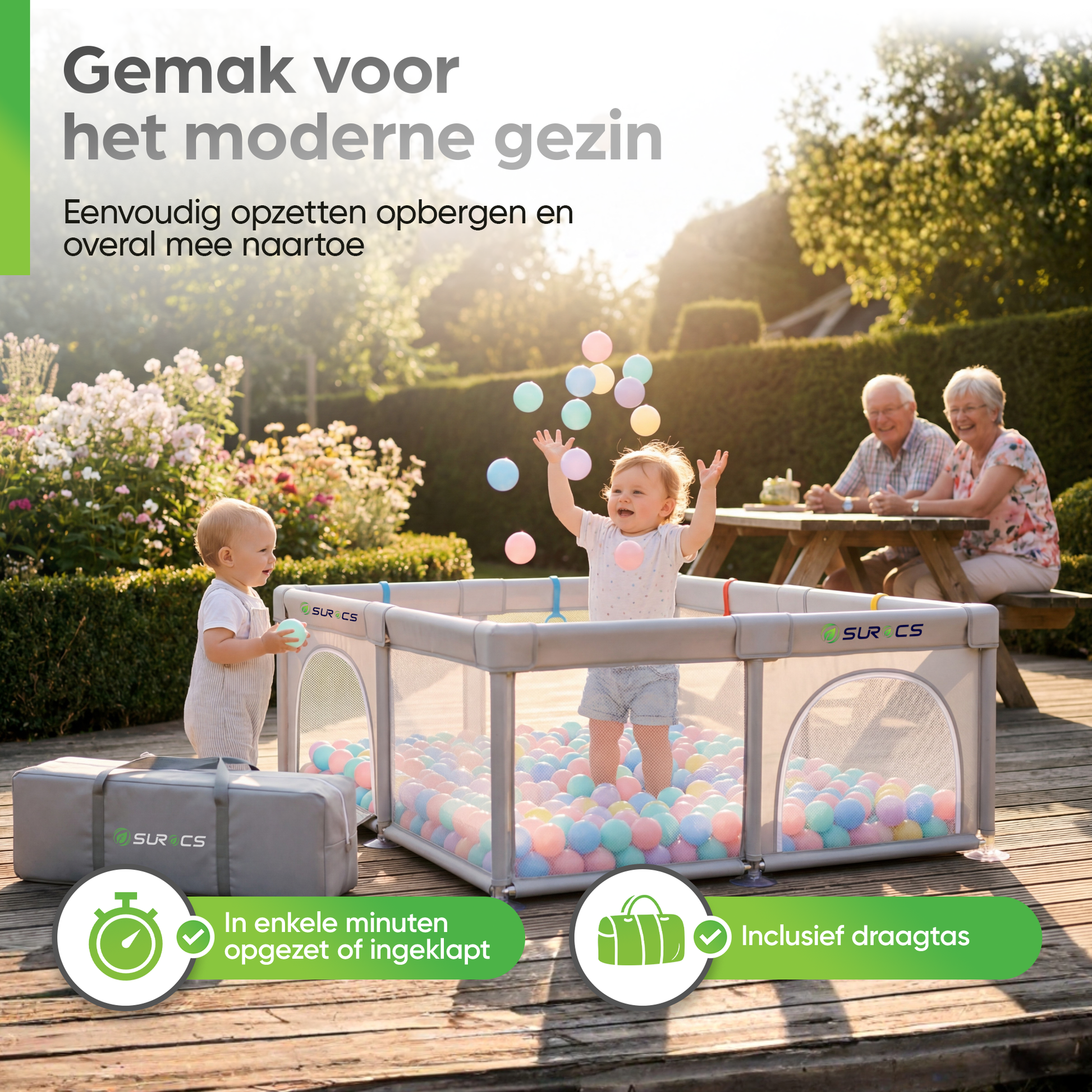 Gemak voor het moderne gezin

Eenvoudig opzetten opbergen en overal mee naartoe

SUROCS

SUROCS

SUROCS

In enkele minuten opgezet of ingeklapt

Inclusief draagtas